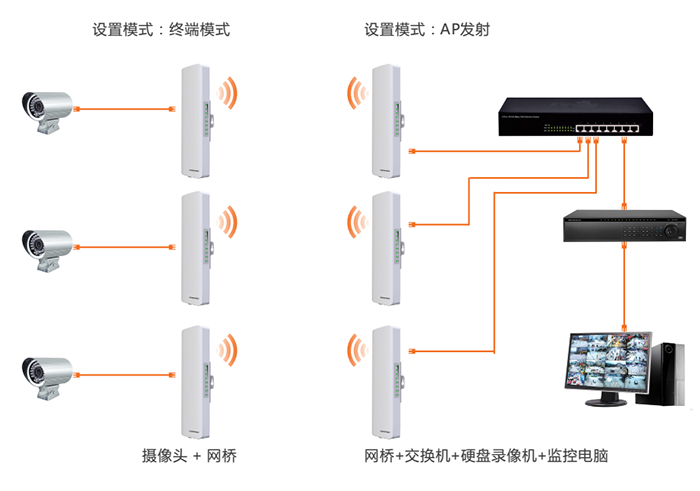 设置模式：终端模式

设置模式：AP发射

摄像头 + 网桥

网桥+交换机+硬盘录像机+监控电脑