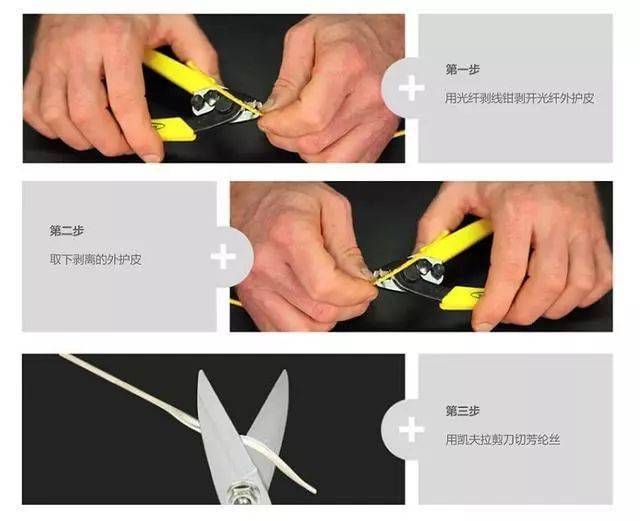 第一步

用光纤剥线钳剥开光纤外护皮

第二步

取下剥离的外护皮

第三步

用凯夫拉剪刀切芳纶丝