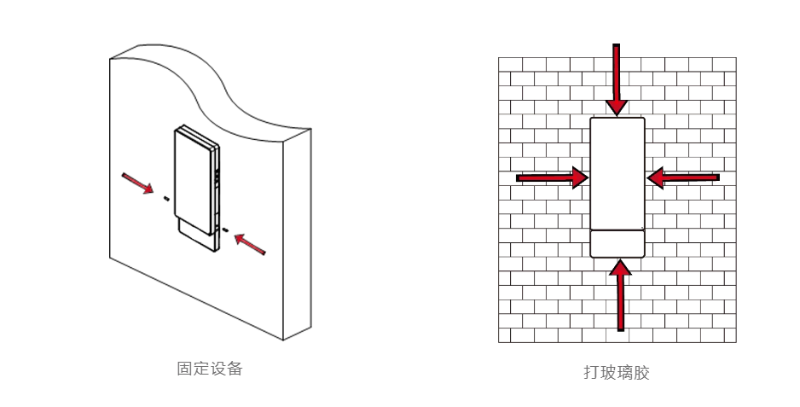 固定设备

打玻璃胶