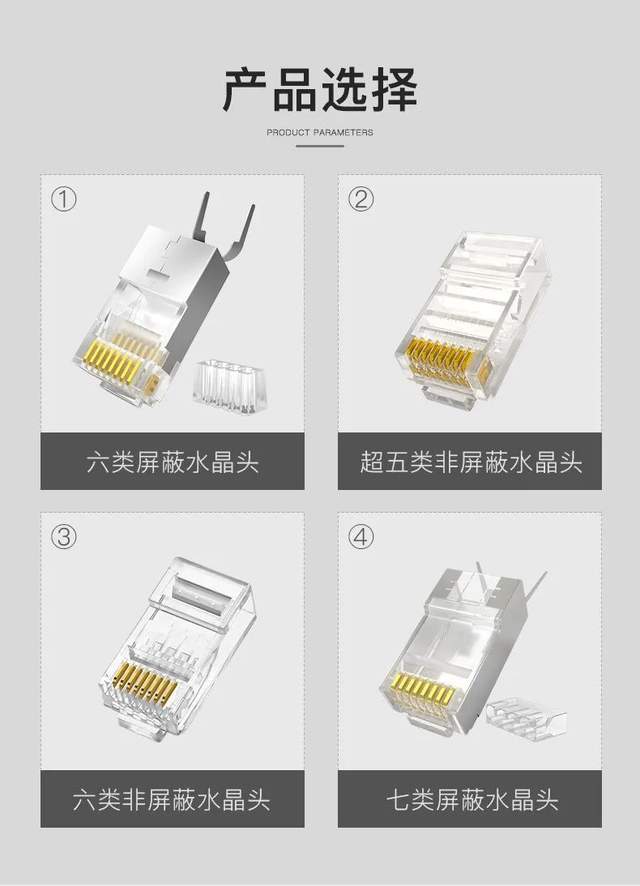 产品选择

PRODUCT PARAMETERS

①

六类屏蔽水晶头

②

超五类非屏蔽水晶头

③

六类非屏蔽水晶头

④

七类屏蔽水晶头